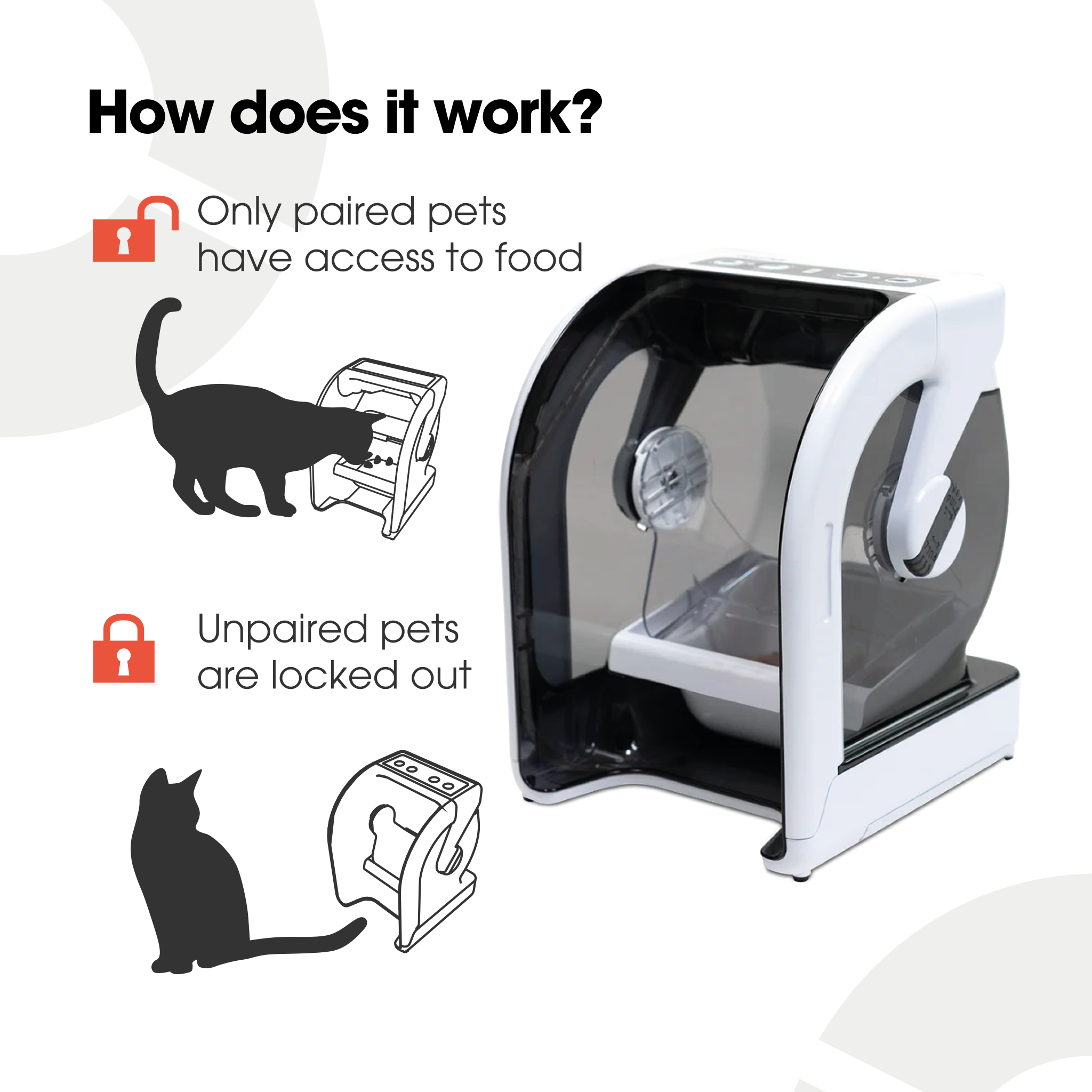 How does it work?

Only paired pets have access to food

Unpaired pets are locked out