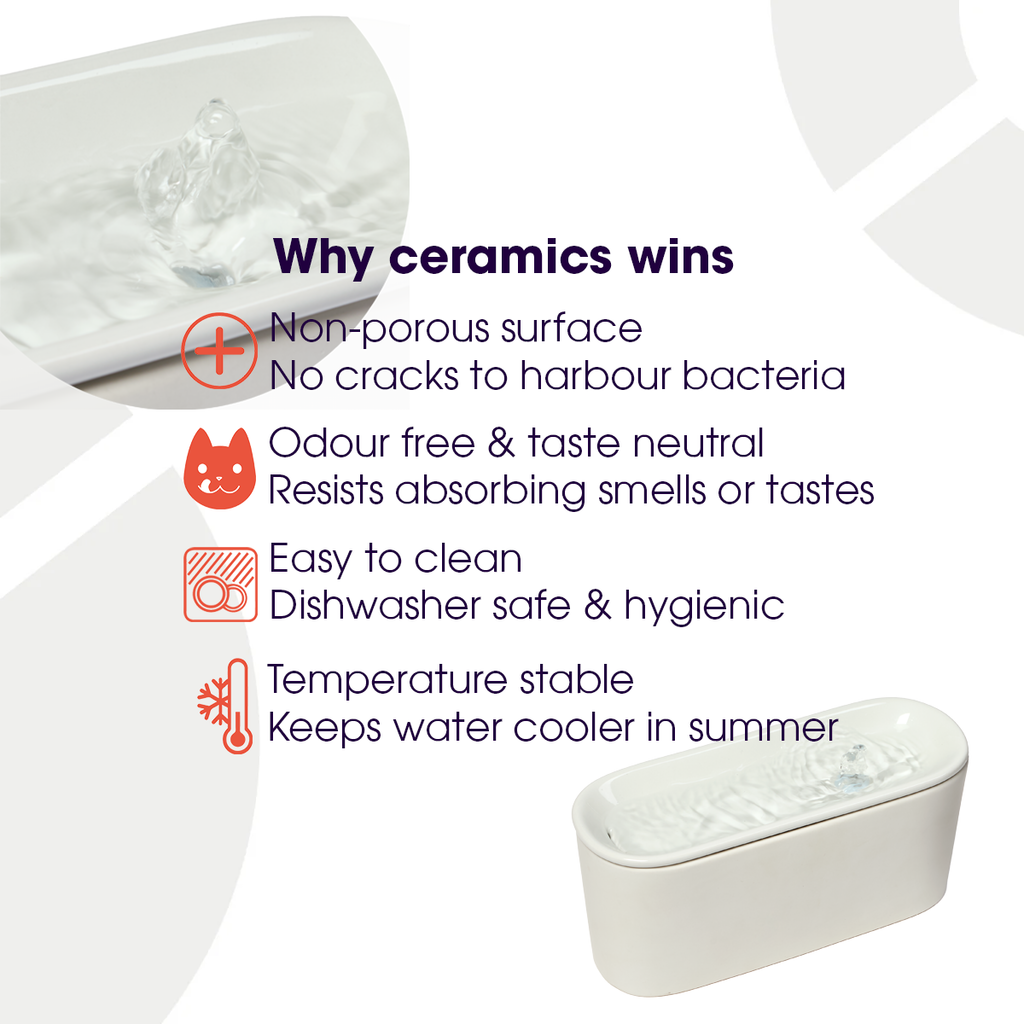 Why ceramics wins

Non-porous surface
No cracks to harbour bacteria

Odour free & taste neutral
Resists absorbing smells or tastes

Easy to clean
Dishwasher safe & hygienic

Temperature stable
Keeps water cooler in summer