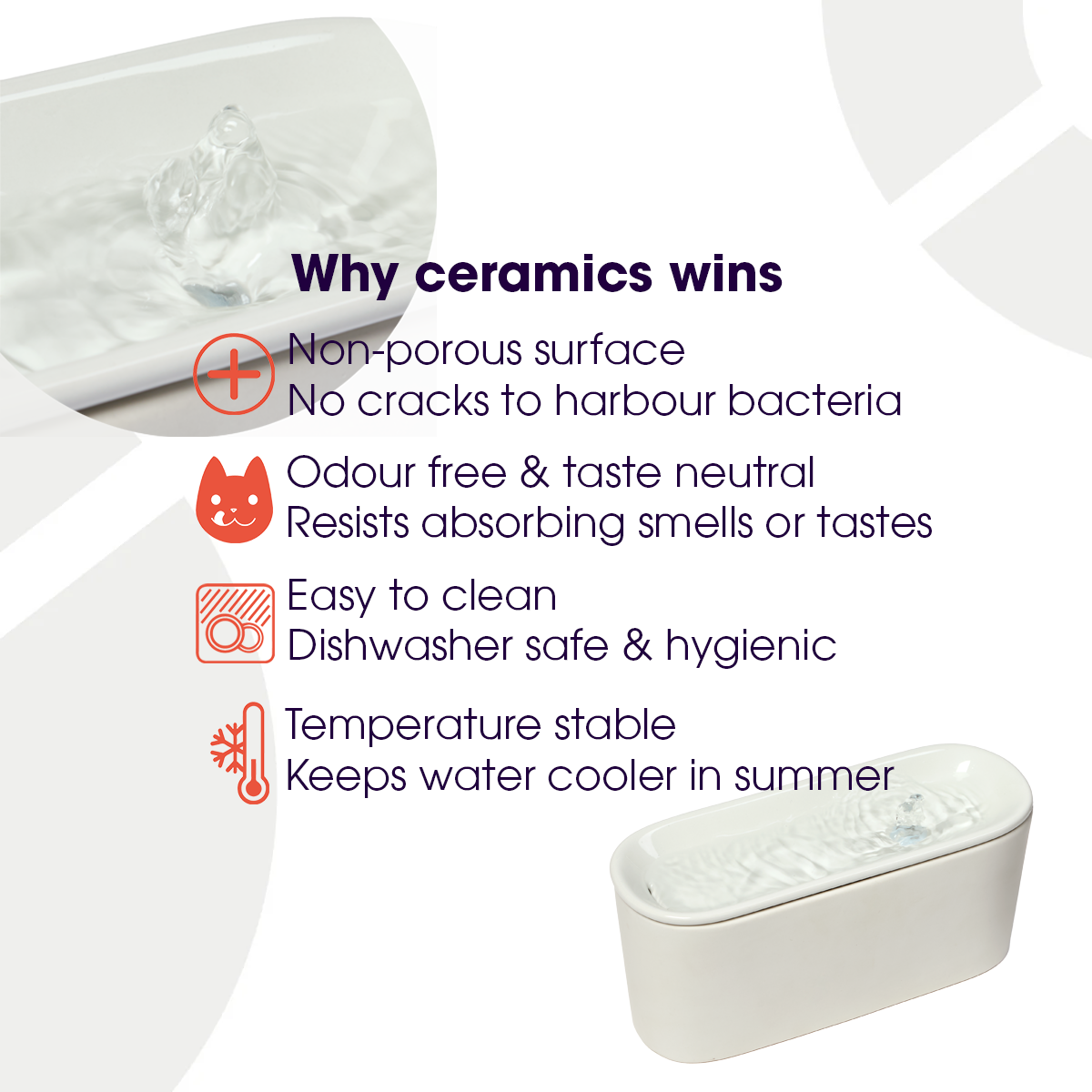 Why ceramics wins

Non-porous surface
No cracks to harbour bacteria

Odour free & taste neutral
Resists absorbing smells or tastes

Easy to clean
Dishwasher safe & hygienic

Temperature stable
Keeps water cooler in summer