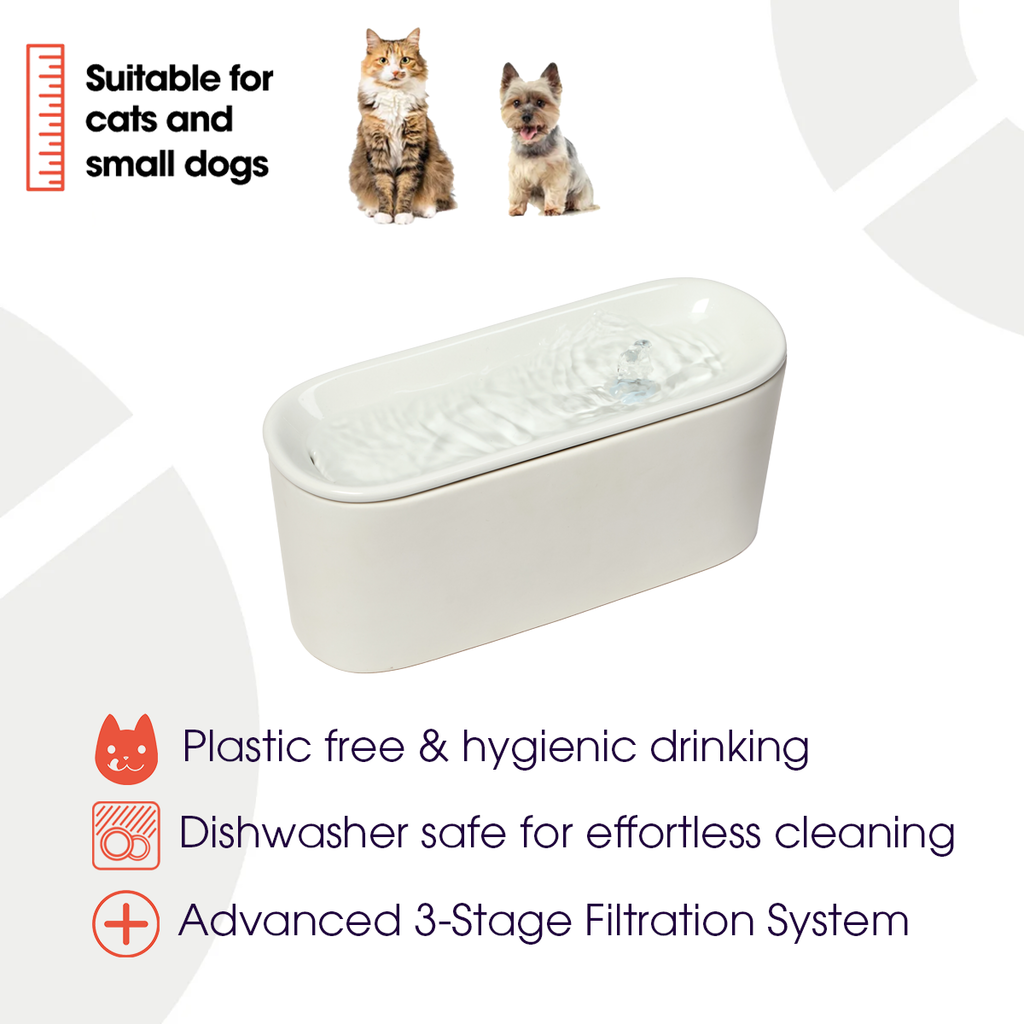 Suitable for cats and small dogs

Plastic free & hygienic drinking

Dishwasher safe for effortless cleaning

Advanced 3-Stage Filtration System