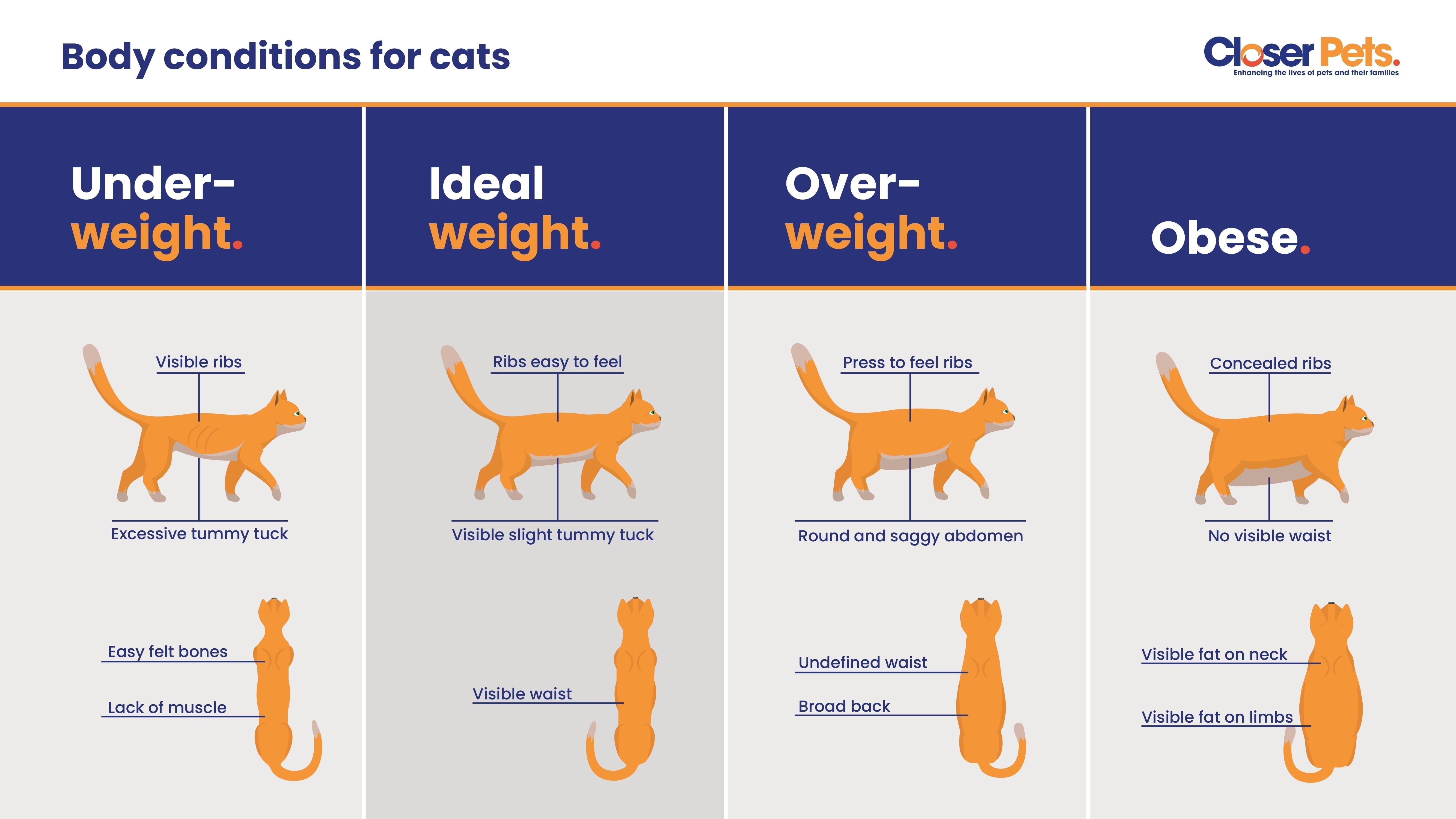 Body conditions for cats

Closer Pets.
Enhancing the lives of pets and their families

Under-weight.

Visible ribs

Excessive tummy tuck

Easy felt bones

Lack of muscle

Ideal weight.

Ribs easy to feel

Visible slight tummy tuck

Visible waist

Over-weight.

Press to feel ribs

Round and saggy abdomen

Undefined waist

Broad back

Obese.

Concealed ribs

No visible waist

Visible fat on neck

Visible fat on limbs