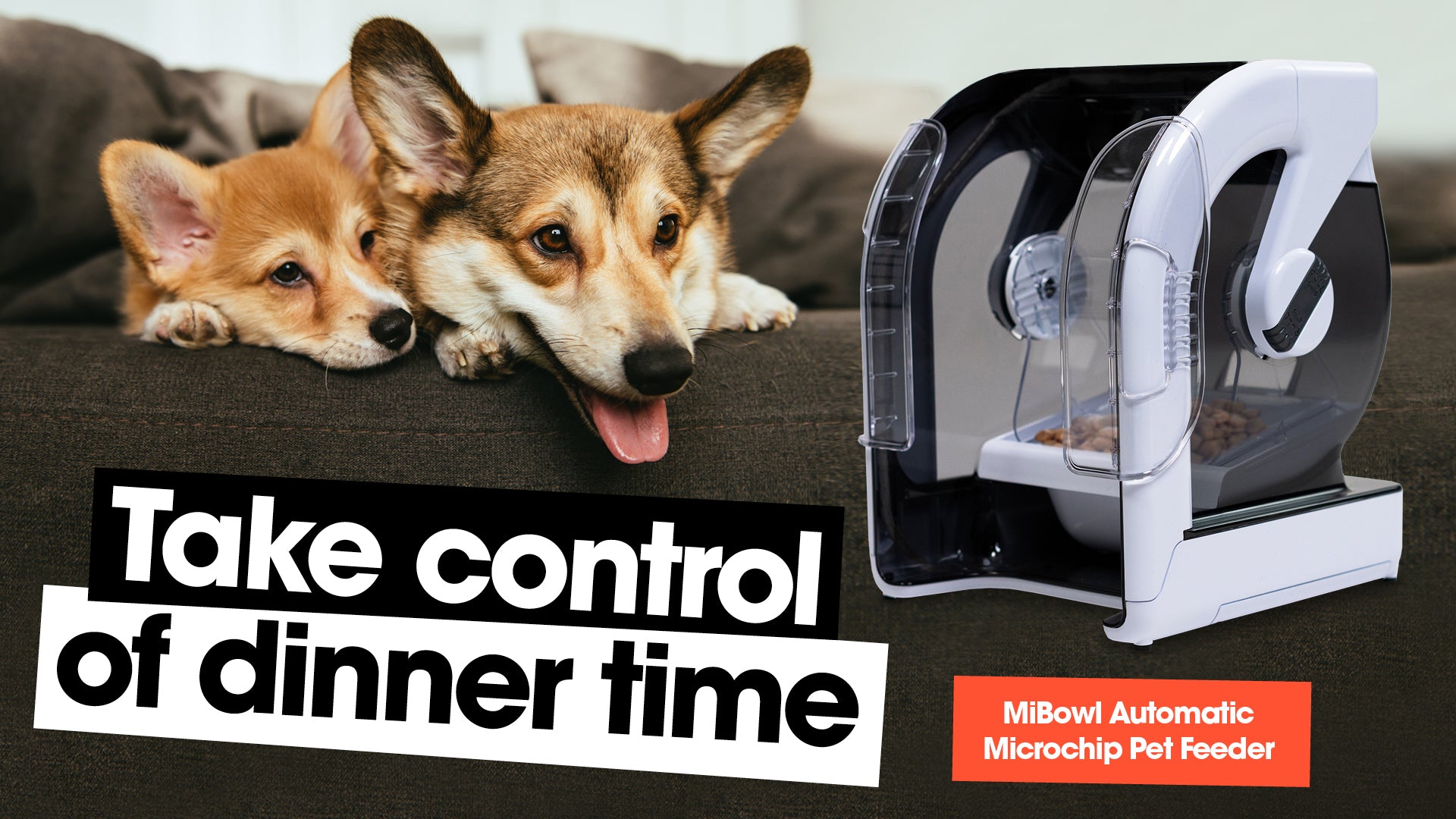 Take control of dinner time

MiBowl Automatic Microchip Pet Feeder