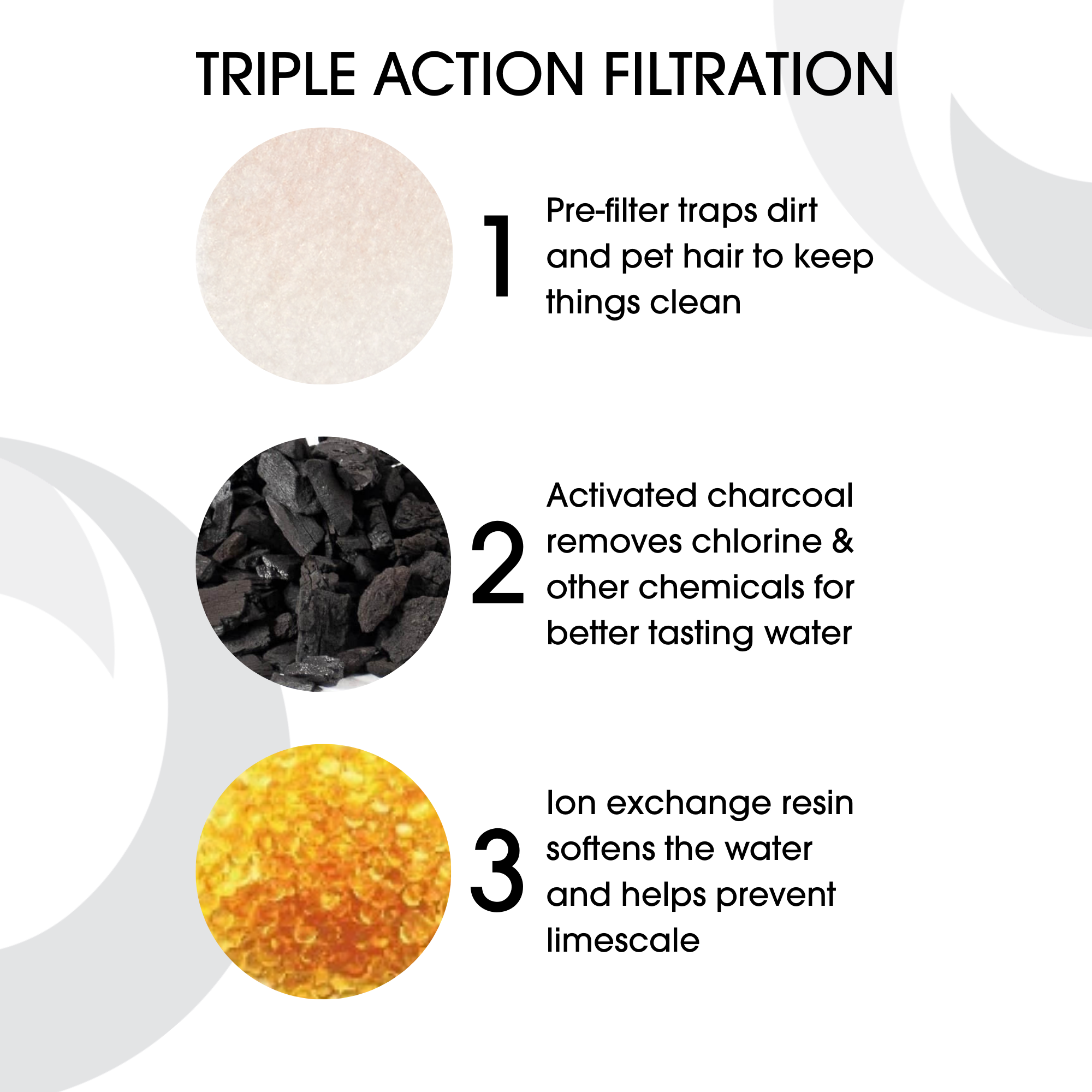 TRIPLE ACTION FILTRATION

1 Pre-filter traps dirt and pet hair to keep things clean

2 Activated charcoal removes chlorine & other chemicals for better tasting water

3 Ion exchange resin softens the water and helps prevent limescale