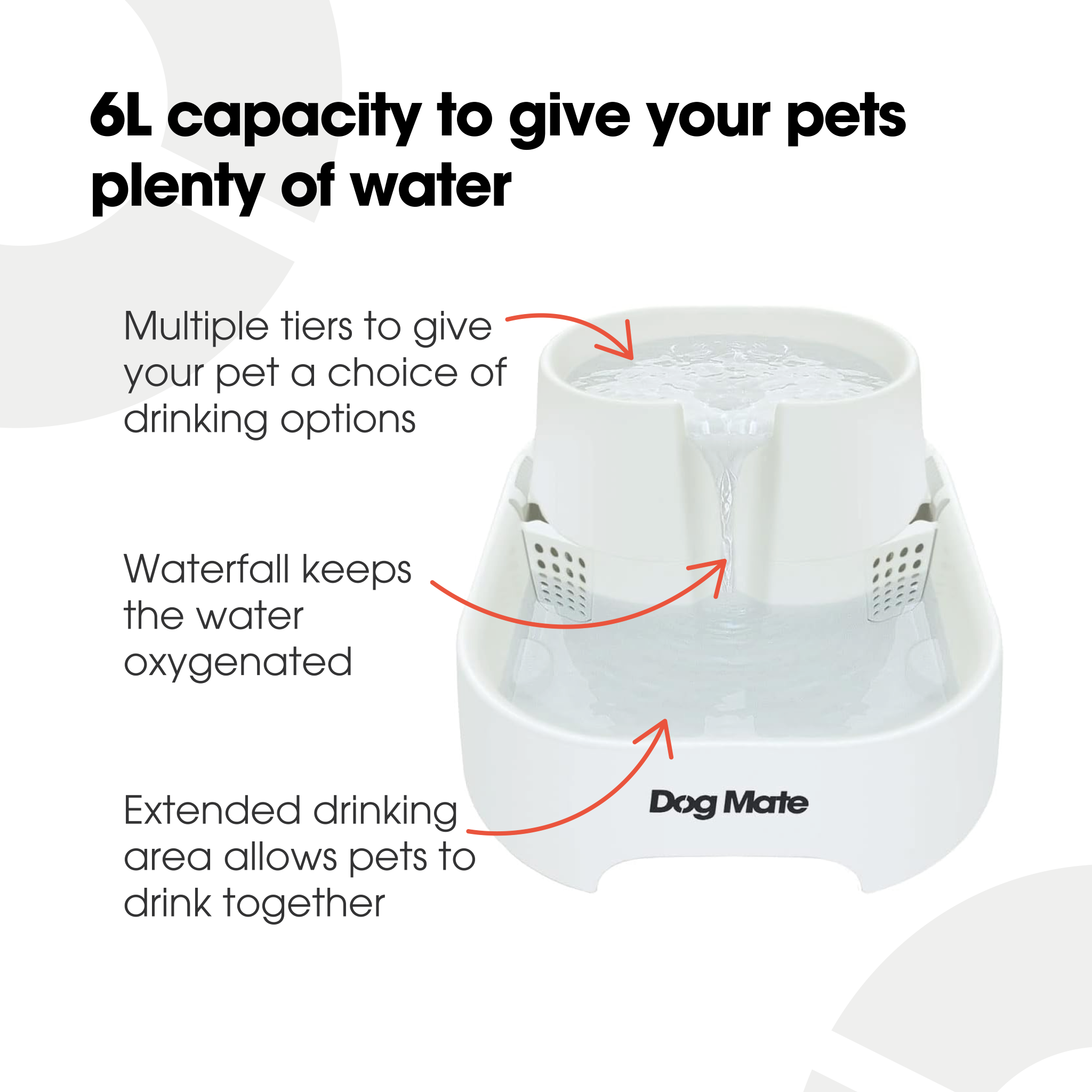 6L capacity to give your pets plenty of water

Multiple tiers to give your pet a choice of drinking options

Waterfall keeps the water oxygenated

Extended drinking area allows pets to drink together

Dog Mate