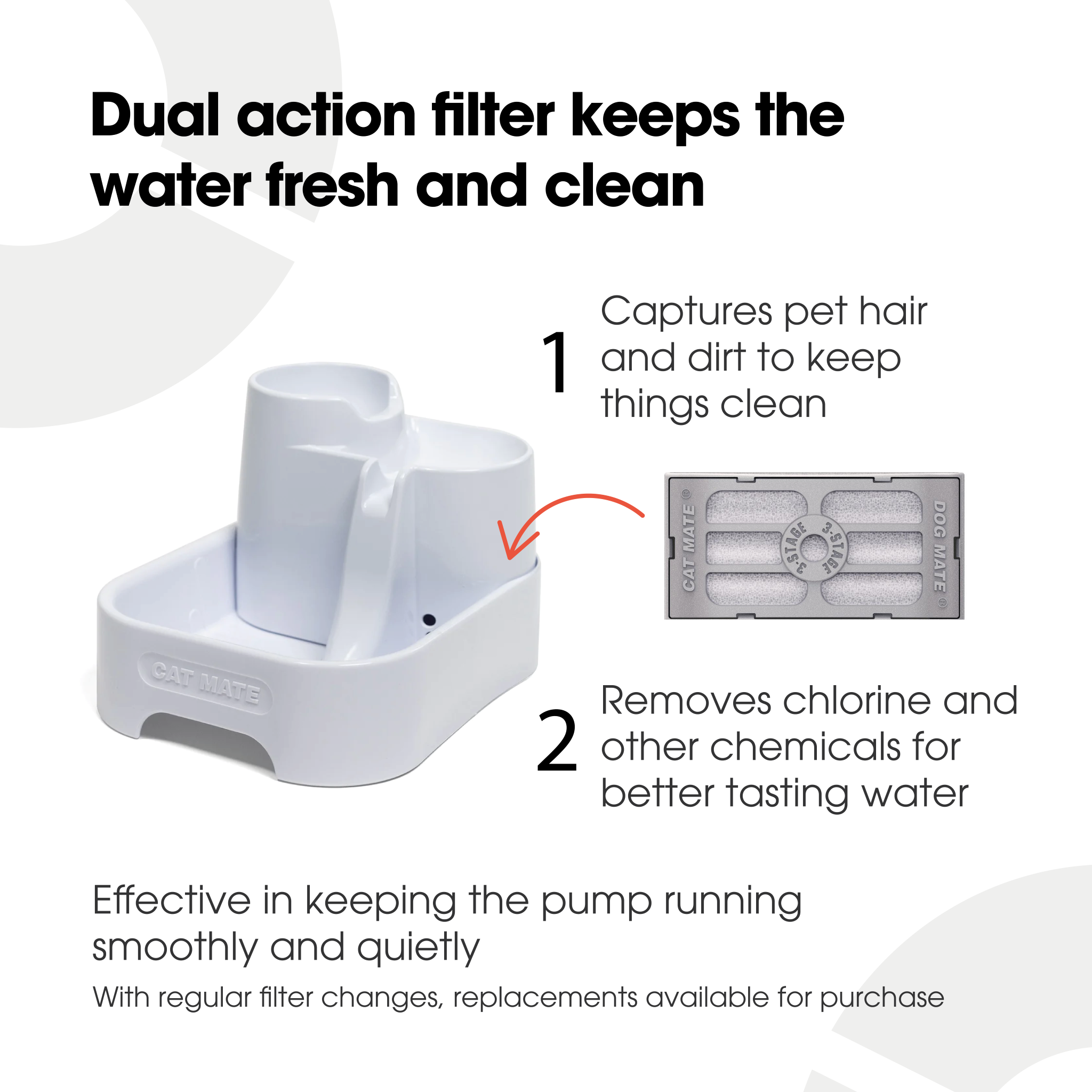 Dual action filter keeps the water fresh and clean

1 Captures pet hair and dirt to keep things clean

CAT MATE

CAT MATE ® 3-STAGE 3-STAGE DOG MATE ®

2 Removes chlorine and other chemicals for better tasting water

Effective in keeping the pump running smoothly and quietly

With regular filter changes, replacements available for purchase